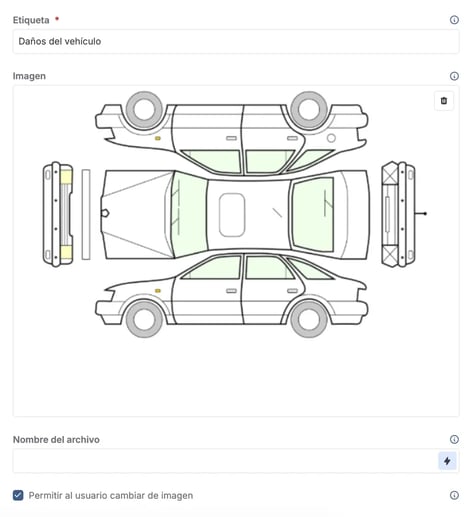 Etiqueta *

Daños del vehículo

Imagen

Nombre del archivo

Permitir al usuario cambiar de imagen