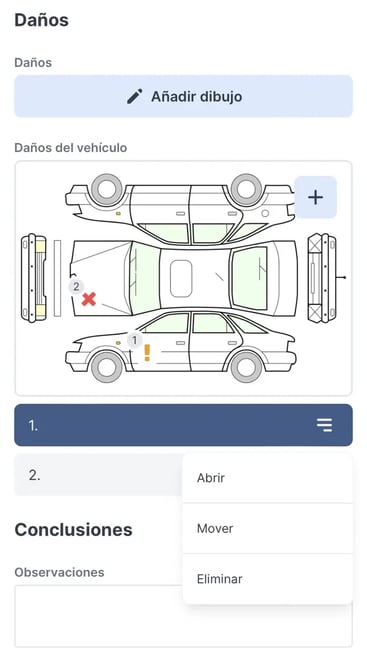 Daños

Daños

Añadir dibujo

Daños del vehículo

+

2

1

1.

2.

Abrir

Mover

Eliminar

Conclusiones

Observaciones