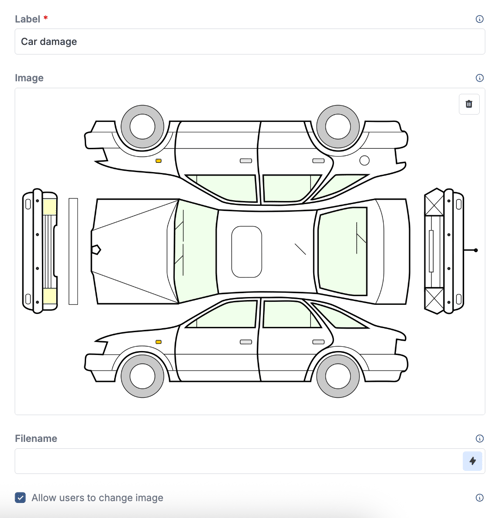 Label *

Car damage

Image

Filename

Allow users to change image