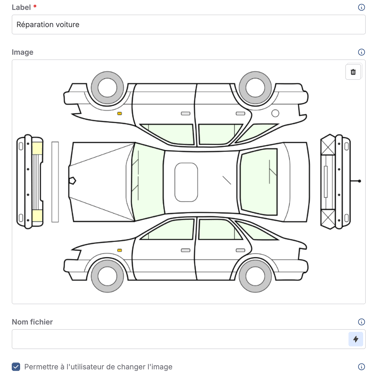 Label *

Réparation voiture

Image

Nom fichier

Permettre à l'utilisateur de changer l'image